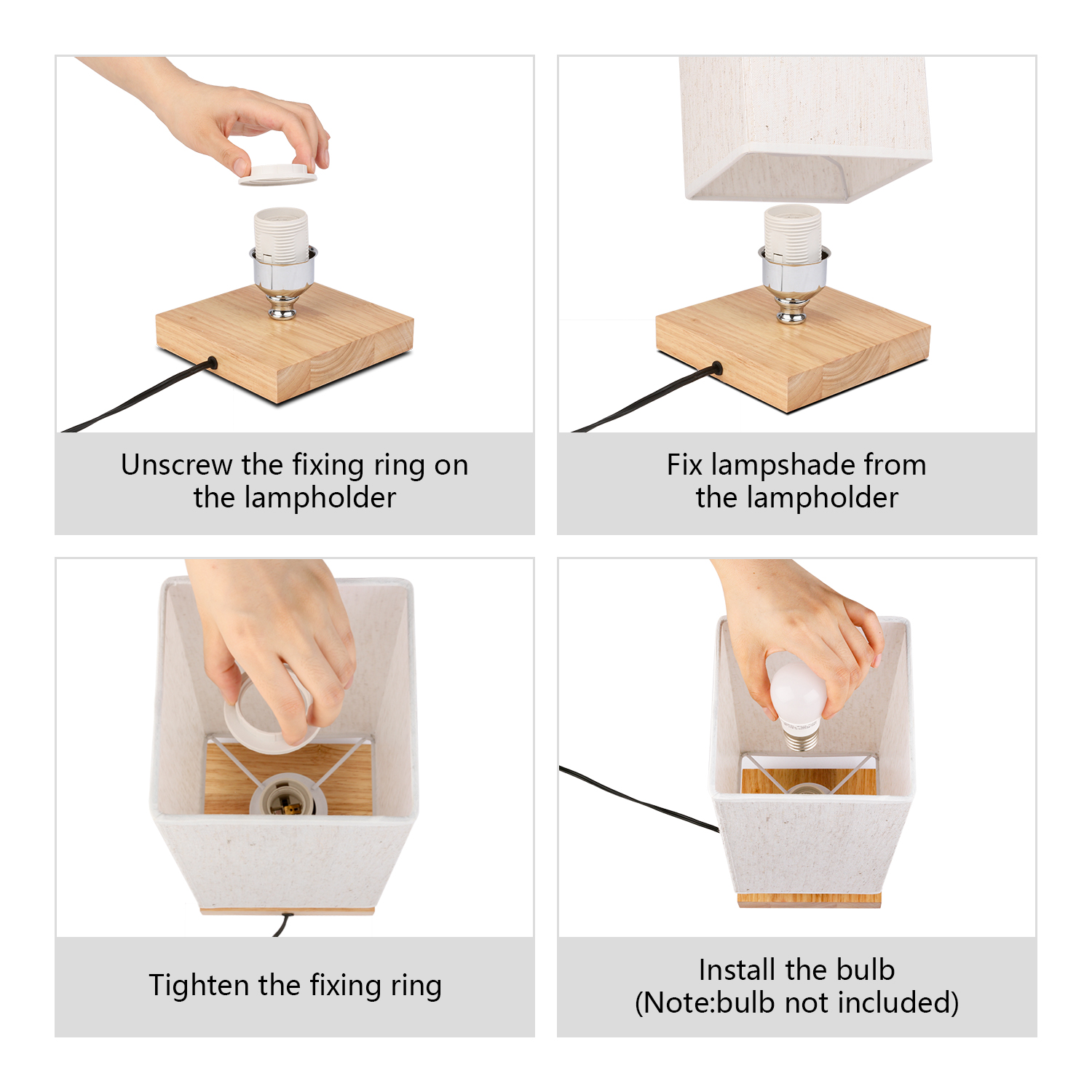 Unscrew the fixing ring on the lampholder

Fix lampshade from the lampholder

Tighten the fixing ring

Install the bulb
(Note:bulb not included)